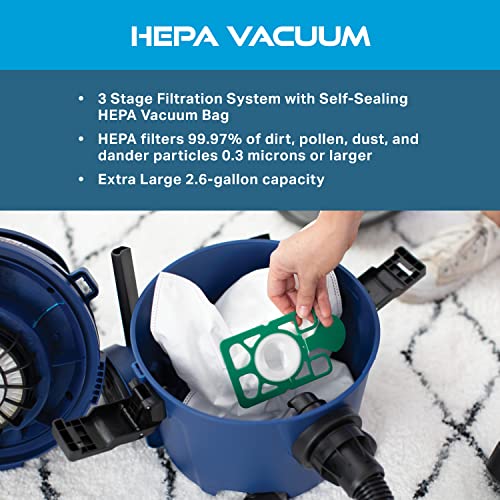 HEPA VACUUM

• 3 Stage Filtration System with Self-Sealing HEPA Vacuum Bag
• HEPA filters 99.97% of dirt, pollen, dust, and dander particles 0.3 microns or larger
• Extra Large 2.6-gallon capacity