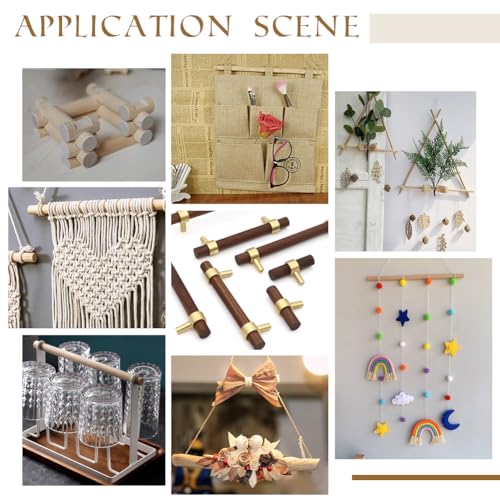 APPLICATION SCENE