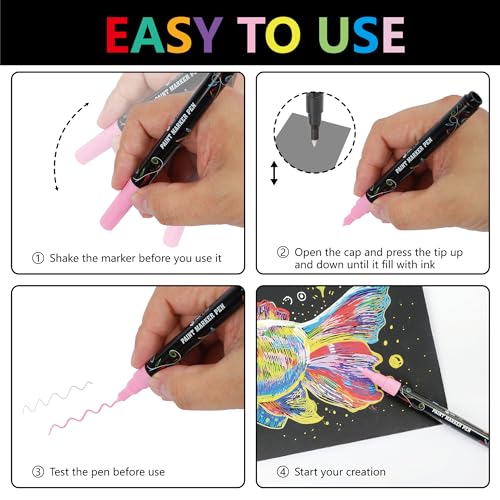 EASY TO USE

PAINT MARKER PEN

① Shake the marker before you use it

PAINT MARKER PEN

② Open the cap and press the tip up and down until it fill with ink

PAINT MARKER PEN

③ Test the pen before use

PAINT MARKER PEN

④ Start your creation