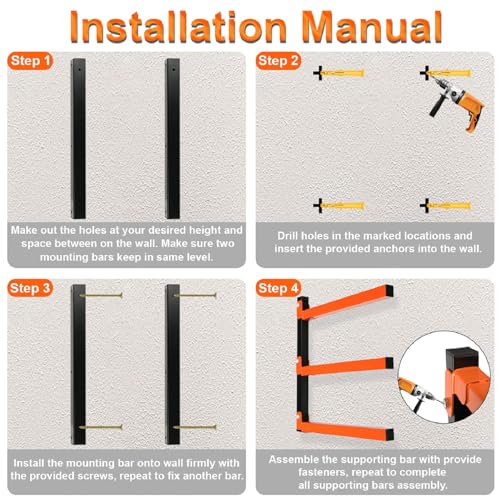 Installation Manual

Step 1

Make out the holes at your desired height and space between on the wall. Make sure two mounting bars keep in same level.

Step 2

Drill holes in the marked locations and insert the provided anchors into the wall.

Step 3

Install the mounting bar onto wall firmly with the provided screws, repeat to fix another bar.

Step 4

Assemble the supporting bar with provide fasteners, repeat to complete all supporting bars assembly.