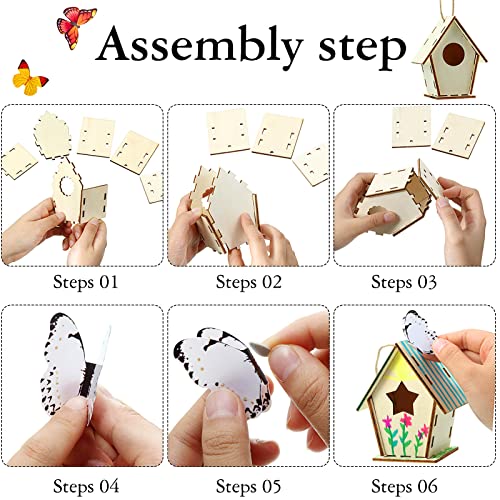 Assembly step

Steps 01

Steps 02

Steps 03

Steps 04

Steps 05

Steps 06