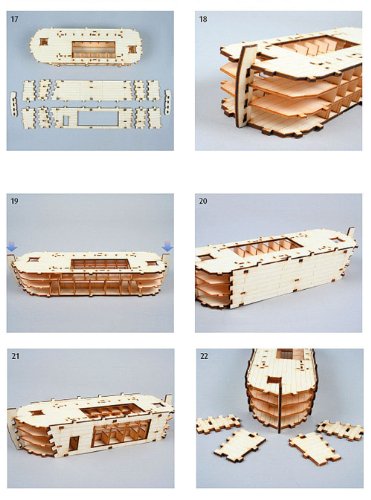 17

18

19

20

21

22