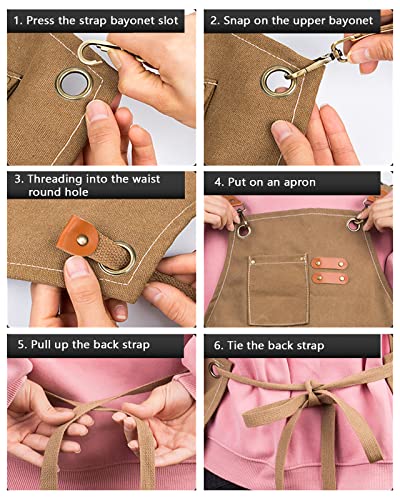 1. Press the strap bayonet slot

2. Snap on the upper bayonet

3. Threading into the waist round hole

4. Put on an apron

5. Pull up the back strap

6. Tie the back strap