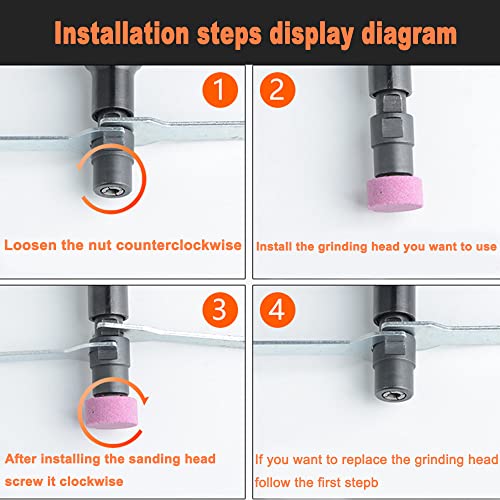 Installation steps display diagram

1

Loosen the nut counterclockwise

2

Install the grinding head you want to use

3

After installing the sanding head screw it clockwise

4

If you want to replace the grinding head follow the first stepb