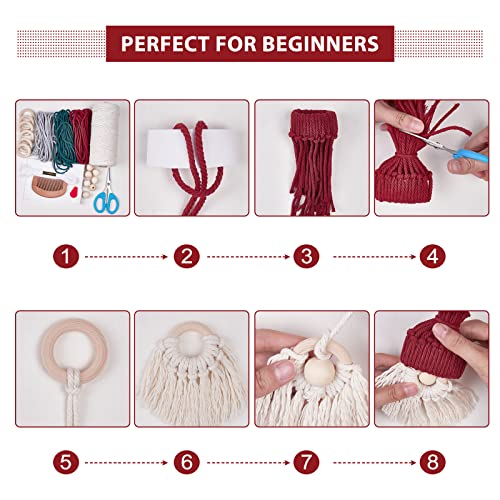 PERFECT FOR BEGINNERS

1 2 3 4

5 6 7 8