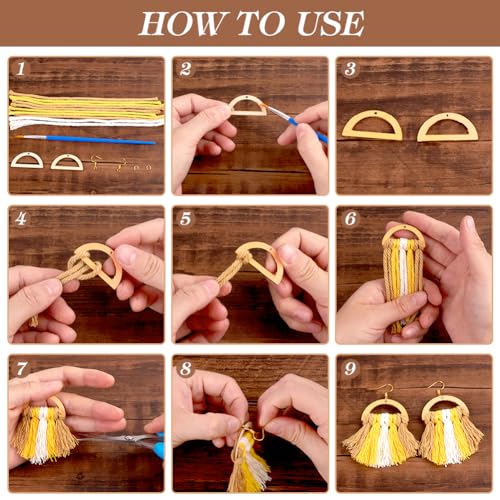 HOW TO USE

1

2

3

4

5

6

7

8

9