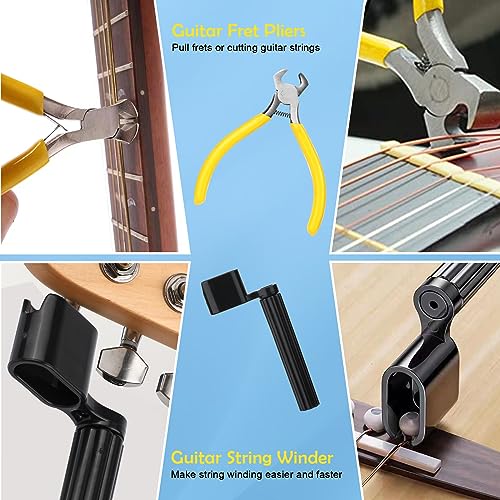 Guitar Fret Pliers
Pull frets or cutting guitar strings

Guitar String Winder
Make string winding easier and faster