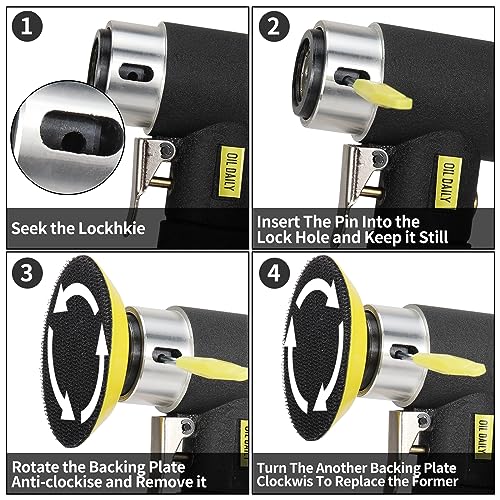 1

OIL DAILY

Seek the Lockhkie

2

OIL DAILY

Insert The Pin Into the Lock Hole and Keep it Still

3

OIL DAILY

Rotate the Backing Plate Anti-clockise and Remove it

4

OIL DAILY

Turn The Another Backing Plate Clockwis To Replace the Former