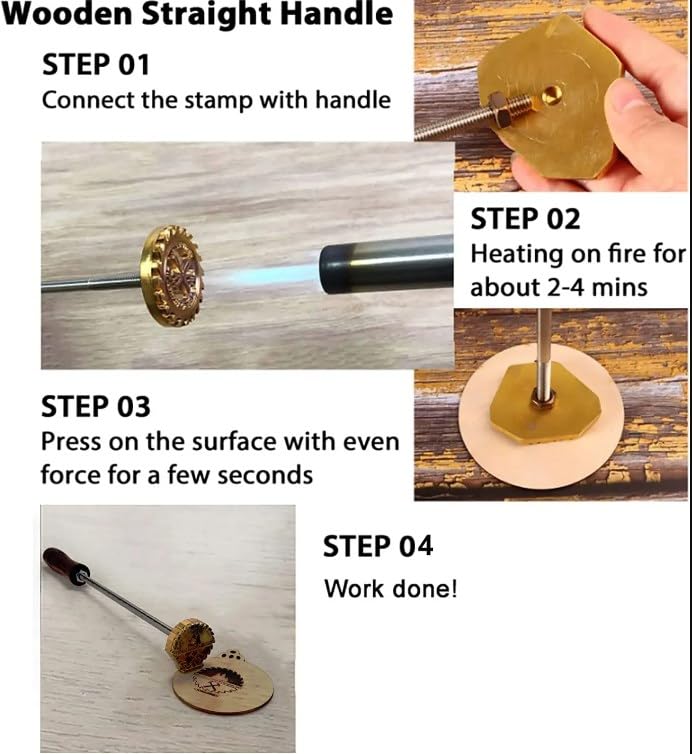 Wooden Straight Handle

STEP 01
Connect the stamp with handle

STEP 02
Heating on fire for about 2-4 mins

STEP 03
Press on the surface with even force for a few seconds

STEP 04
Work done!