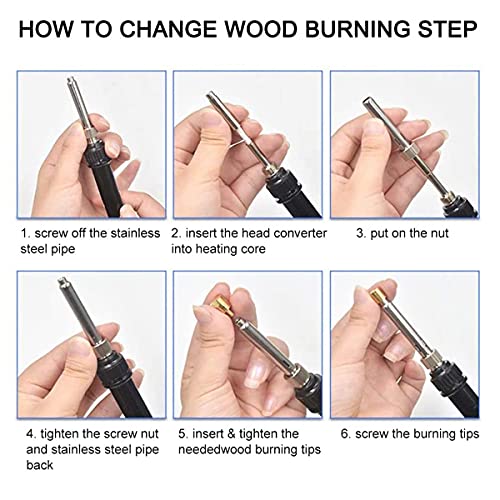 HOW TO CHANGE WOOD BURNING STEP

1. screw off the stainless steel pipe

2. insert the head converter into heating core

3. put on the nut

4. tighten the screw nut and stainless steel pipe back

5. insert & tighten the neededwood burning tips

6. screw the burning tips