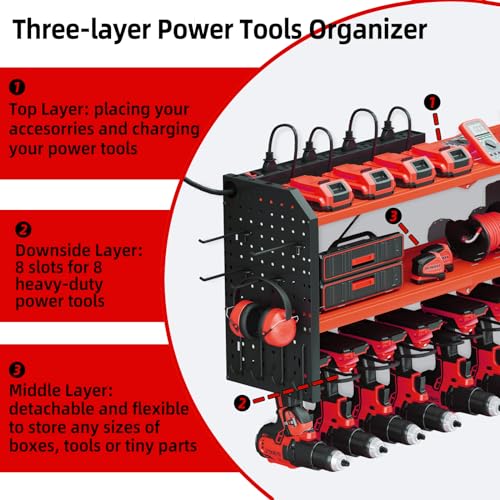 Three-layer Power Tools Organizer

1
Top Layer: placing your accesorries and charging your power tools

2
Downside Layer: 8 slots for 8 heavy-duty power tools

3
Middle Layer: detachable and flexible to store any sizes of boxes, tools or tiny parts

1

3

2