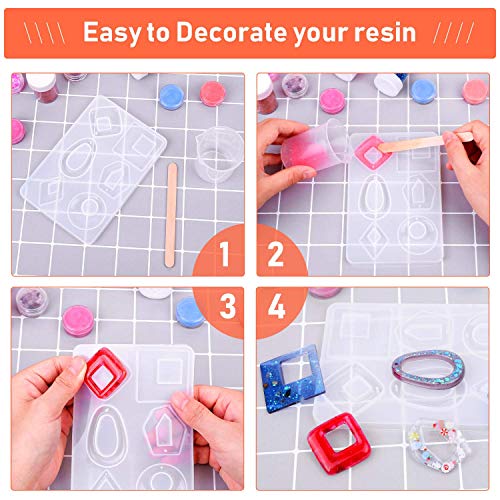 Easy to Decorate your resin

1

2

3

4