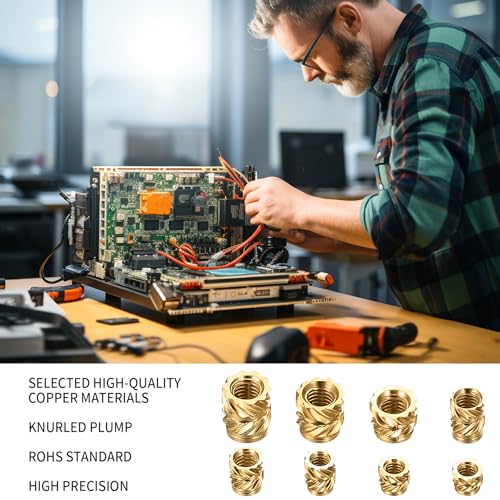 SELECTED HIGH-QUALITY COPPER MATERIALS

KNURLED PLUMP

ROHS STANDARD

HIGH PRECISION