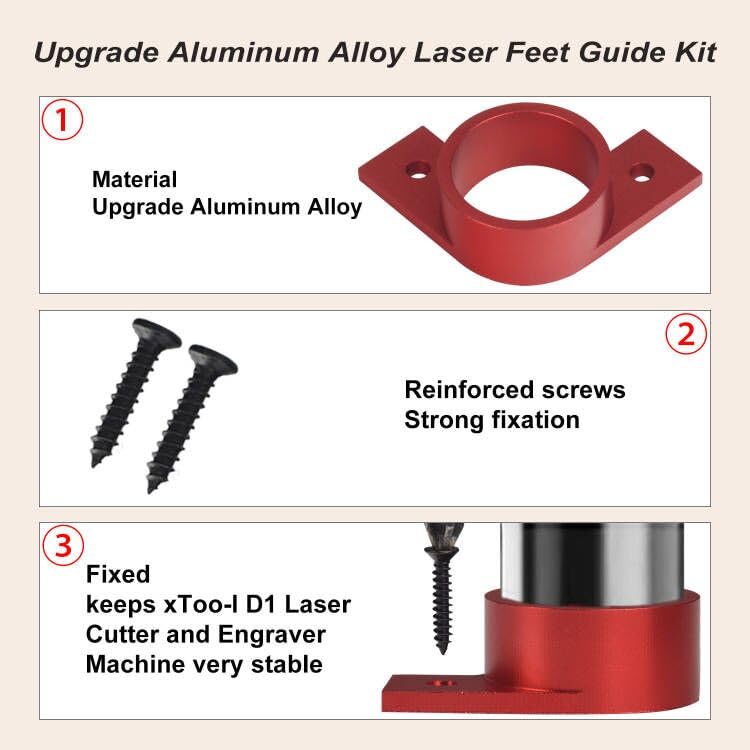 Upgrade Aluminum Alloy Laser Feet Guide Kit

1

Material
Upgrade Aluminum Alloy

2

Reinforced screws
Strong fixation

3

Fixed
keeps xToo-l D1 Laser
Cutter and Engraver
Machine very stable