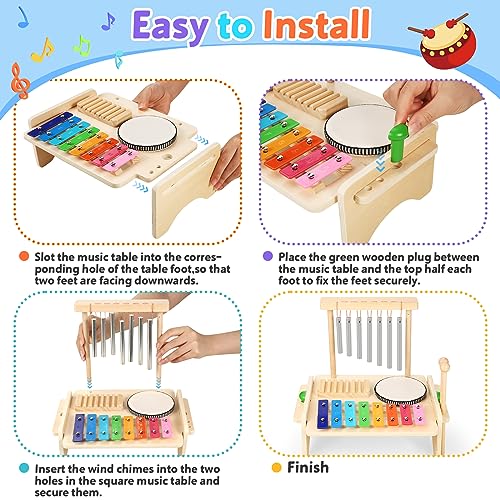 Easy to Install

Slot the music table into the corresponding hole of the table foot,so that two feet are facing downwards.

Place the green wooden plug between the music table and the top half each foot to fix the feet securely.

Insert the wind chimes into the two holes in the square music table and secure them.

Finish