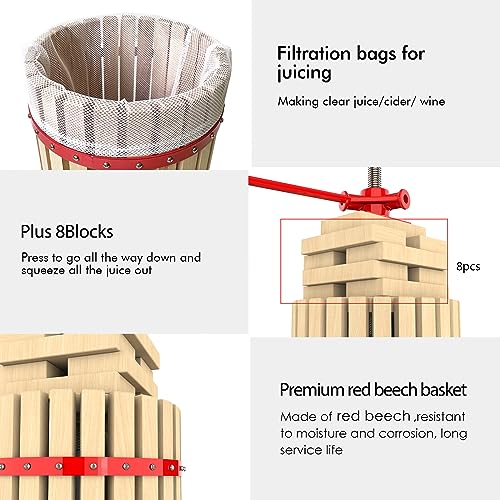 Filtration bags for juicing

Making clear juice/cider/ wine

Plus 8Blocks

Press to go all the way down and squeeze all the juice out

8pcs

Premium red beech basket

Made of red beech ,resistant to moisture and corrosion, long service life