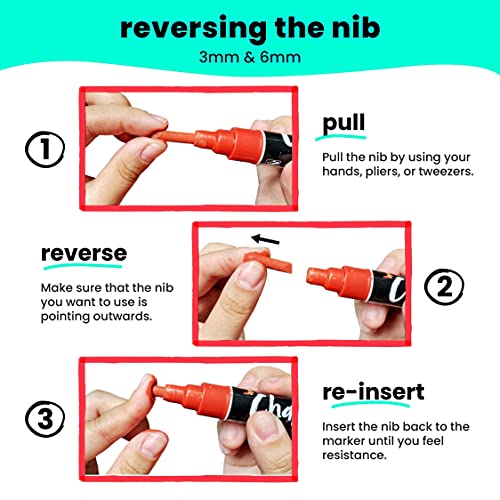 reversing the nib
3mm & 6mm

1

pull
Pull the nib by using your hands, pliers, or tweezers.

reverse
Make sure that the nib you want to use is pointing outwards.

2

3

Cha

re-insert
Insert the nib back to the marker until you feel resistance.