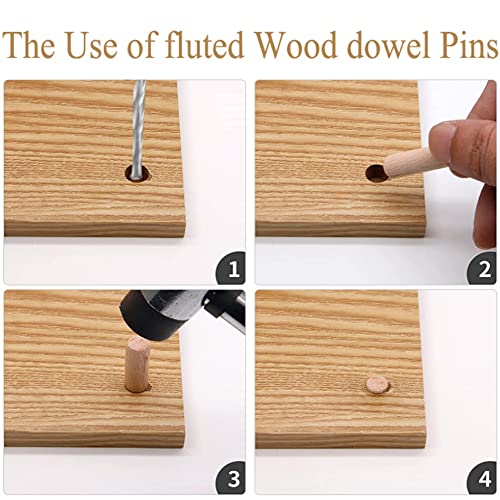 The Use of fluted Wood dowel Pins

1

2

3

4