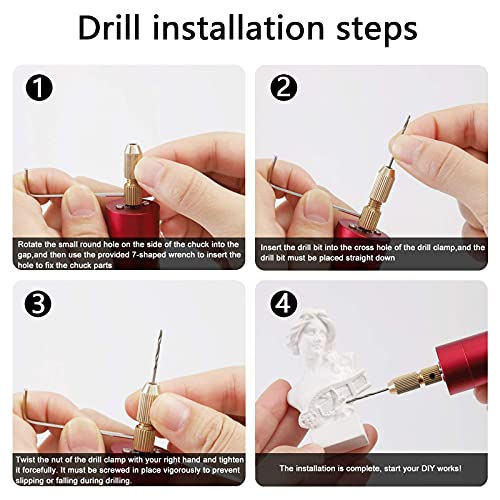 Drill installation steps

1

Rotate the small round hole on the side of the chuck into the gap,and then use the provided 7-shaped wrench to insert the hole to fix the chuck parts

2

Insert the drill bit into the cross hole of the drill clamp,and the drill bit must be placed straight down

3

Twist the nut of the drill clamp with your right hand and tighten it forcefully. It must be screwed in place vigorously to prevent slipping or falling during drilling.

4

The installation is complete, start your DIY works!