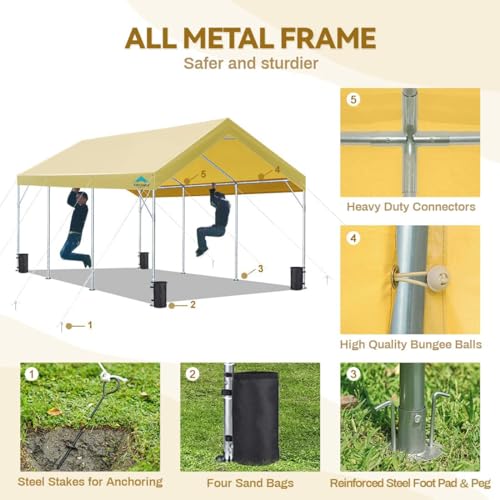 ALL METAL FRAME
Safer and sturdier

5
4
3
2
1

5
Heavy Duty Connectors

4
High Quality Bungee Balls

1
Steel Stakes for Anchoring

2
Four Sand Bags

3
Reinforced Steel Foot Pad & Peg