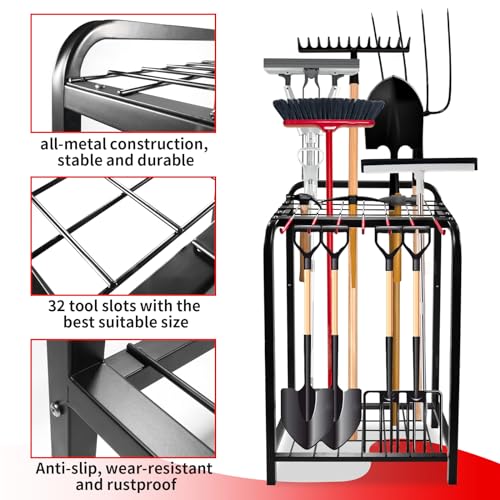 all-metal construction, stable and durable

32 tool slots with the best suitable size

Anti-slip, wear-resistant and rustproof