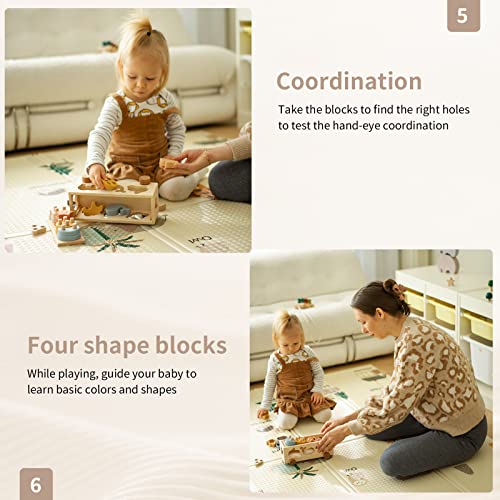 5

Coordination

Take the blocks to find the right holes to test the hand-eye coordination

Four shape blocks

While playing, guide your baby to learn basic colors and shapes

6