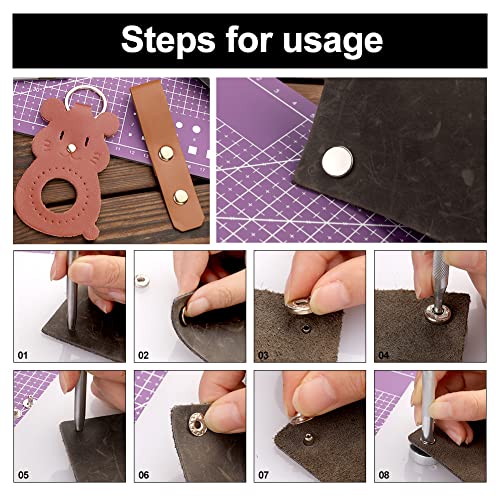 Steps for usage

01

02

03

04

05

06

07

08