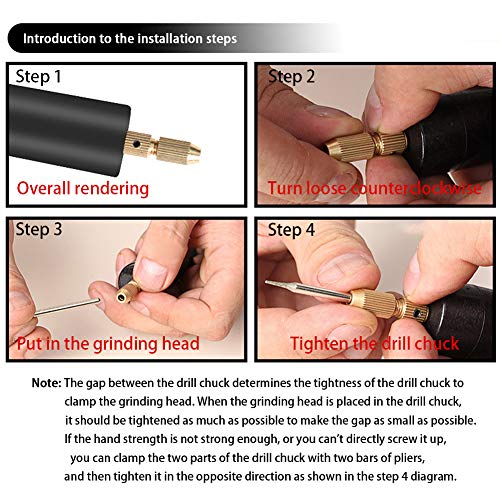 Introduction to the installation steps

Step 1

Overall rendering

Step 2

Turn loose counterclockwise

Step 3

Put in the grinding head

Step 4

Tighten the drill chuck

Note: The gap between the drill chuck determines the tightness of the drill chuck to clamp the grinding head. When the grinding head is placed in the drill chuck, it should be tightened as much as possible to make the gap as small as possible. If the hand strength is not strong enough, or you can't directly screw it up, you can clamp the two parts of the drill chuck with two bars of pliers, and then tighten it in the opposite direction as shown in the step 4 diagram.