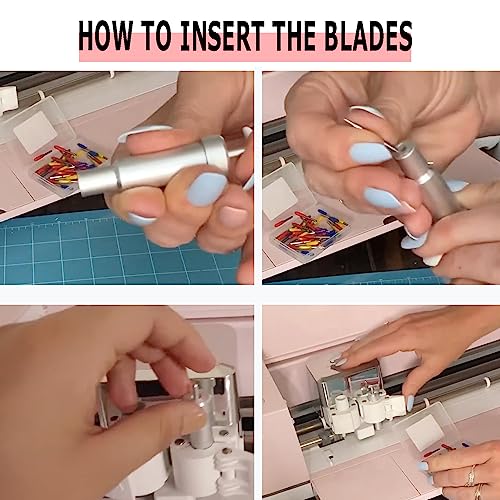 HOW TO INSERT THE BLADES