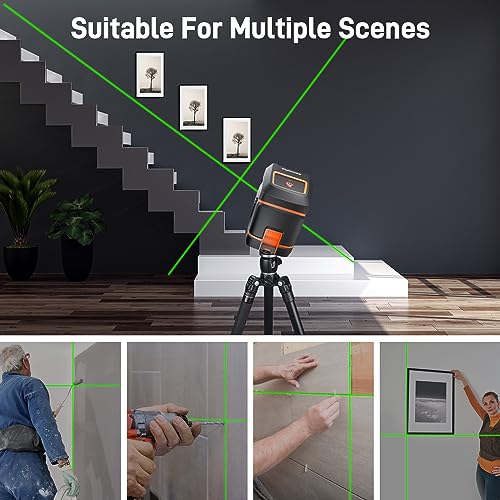 Suitable For Multiple Scenes