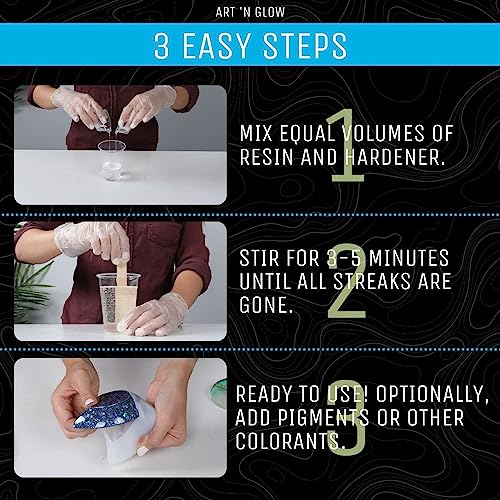 ART 'N GLOW

3 EASY STEPS

1

MIX EQUAL VOLUMES OF RESIN AND HARDENER.

2

STIR FOR 3-5 MINUTES UNTIL ALL STREAKS ARE GONE.

3

READY TO USE! OPTIONALLY, ADD PIGMENTS OR OTHER COLORANTS.