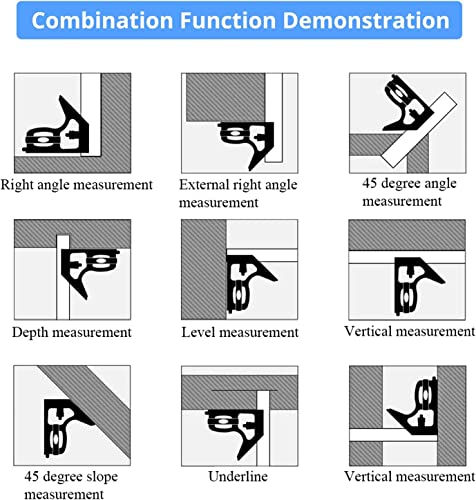 Combination Function Demonstration

Right angle measurement

External right angle measurement

45 degree angle measurement

Depth measurement

Level measurement

Vertical measurement

45 degree slope measurement

Underline

Vertical measurement