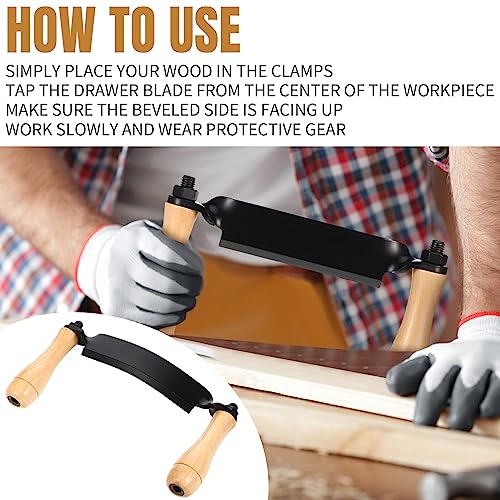 HOW TO USE

SIMPLY PLACE YOUR WOOD IN THE CLAMPS
TAP THE DRAWER BLADE FROM THE CENTER OF THE WORKPIECE
MAKE SURE THE BEVELED SIDE IS FACING UP
WORK SLOWLY AND WEAR PROTECTIVE GEAR