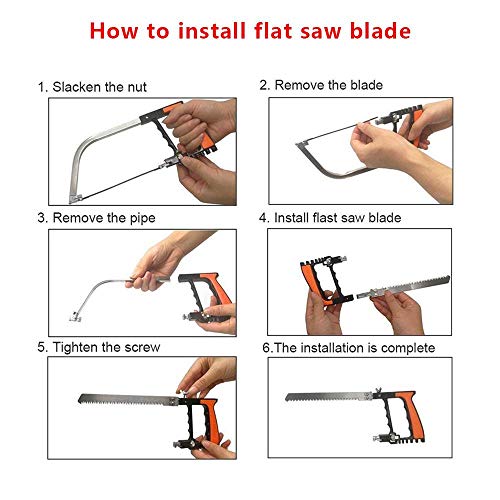 How to install flat saw blade

1. Slacken the nut

2. Remove the blade

3. Remove the pipe

4. Install flast saw blade

5. Tighten the screw

6.The installation is complete