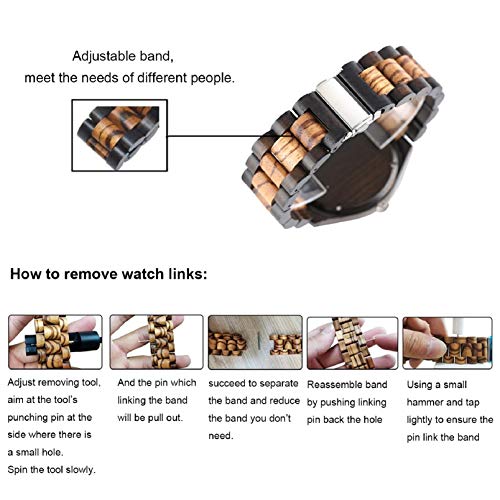 Adjustable band,
meet the needs of different people.

How to remove watch links:

Adjust removing tool, aim at the tool's punching pin at the side where there is a small hole.
Spin the tool slowly.

And the pin which linking the band will be pull out.

succeed to separate the band and reduce the band you don't need.

Reassemble band by pushing linking pin back the hole

Using a small hammer and tap lightly to ensure the pin link the band