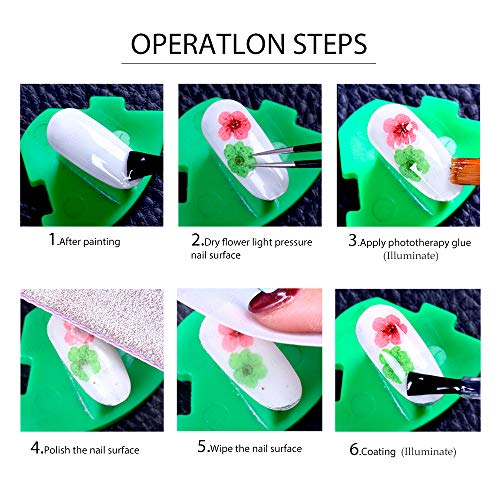 OPERATLON STEPS

1.After painting

2.Dry flower light pressure nail surface

3.Apply phototherapy glue (Illuminate)

4.Polish the nail surface

5.Wipe the nail surface

6.Coating (Illuminate)