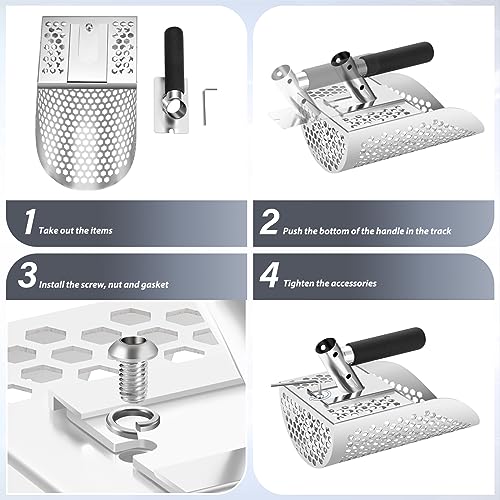 1 Take out the items

2 Push the bottom of the handle in the track

3 Install the screw, nut and gasket

4 Tighten the accessories