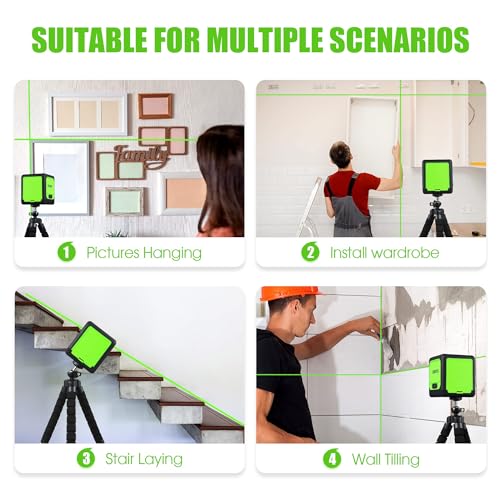 SUITABLE FOR MULTIPLE SCENARIOS

Family

1 Pictures Hanging

2 Install wardrobe

3 Stair Laying

4 Wall Tilling