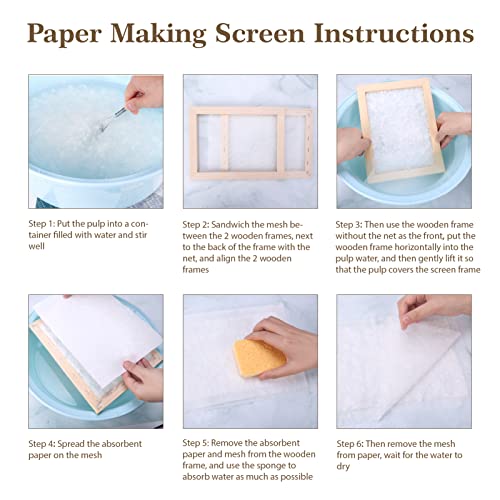 Paper Making Screen Instructions

Step 1: Put the pulp into a container filled with water and stir well

Step 2: Sandwich the mesh between the 2 wooden frames, next to the back of the frame with the net, and align the 2 wooden frames

Step 3: Then use the wooden frame without the net as the front, put the wooden frame horizontally into the pulp water, and then gently lift it so that the pulp covers the screen frame

Step 4: Spread the absorbent paper on the mesh

Step 5: Remove the absorbent paper and mesh from the wooden frame, and use the sponge to absorb water as much as possible

Step 6: Then remove the mesh from paper, wait for the water to dry