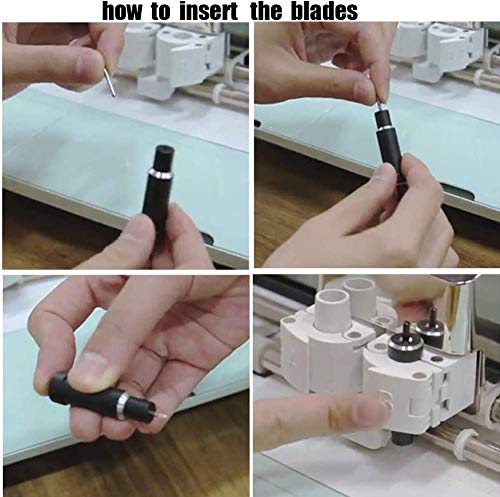 how to insert the blades