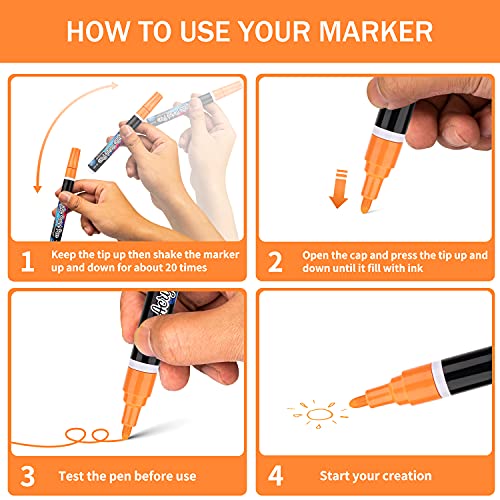 HOW TO USE YOUR MARKER

1 Keep the tip up then shake the marker up and down for about 20 times

2 Open the cap and press the tip up and down until it fill with ink

3 Test the pen before use

4 Start your creation