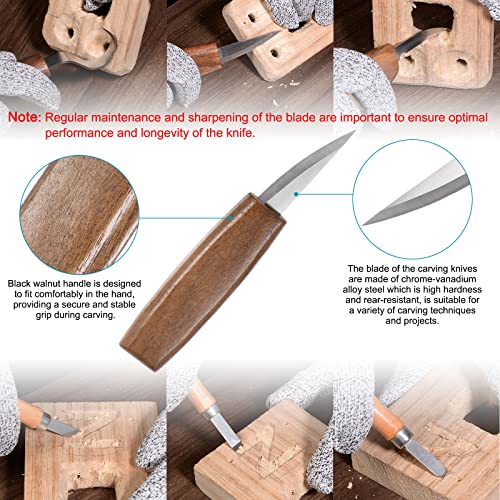 Note: Regular maintenance and sharpening of the blade are important to ensure optimal performance and longevity of the knife.

Black walnut handle is designed to fit comfortably in the hand, providing a secure and stable grip during carving.

The blade of the carving knives are made of chrome-vanadium alloy steel which is high hardness and rear-resistant, is suitable for a variety of carving techniques and projects.