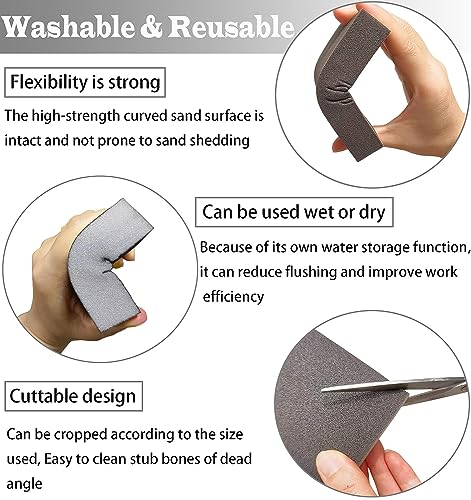 Washable & Reusable

Flexibility is strong

The high-strength curved sand surface is intact and not prone to sand shedding

Can be used wet or dry

Because of its own water storage function, it can reduce flushing and improve work efficiency

Cuttable design

Can be cropped according to the size used, Easy to clean stub bones of dead angle