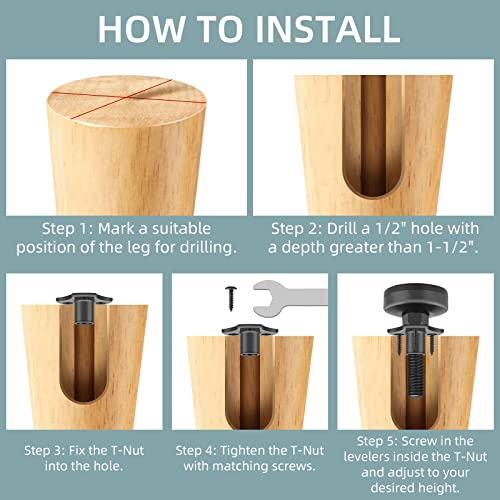 HOW TO INSTALL

Step 1: Mark a suitable position of the leg for drilling.

Step 2: Drill a 1/2" hole with a depth greater than 1-1/2".

Step 3: Fix the T-Nut into the hole.

Step 4: Tighten the T-Nut with matching screws.

Step 5: Screw in the levelers inside the T-Nut and adjust to your desired height.