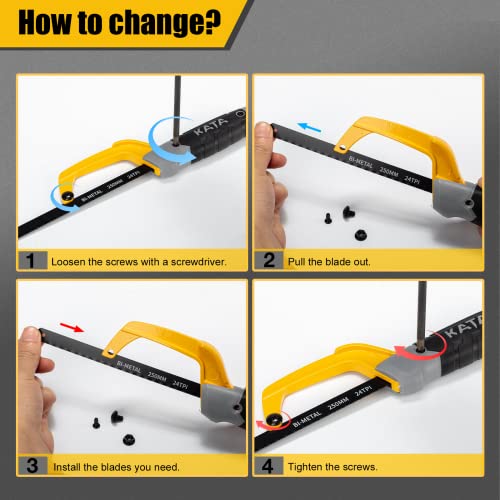 How to change?

KATA

BI-METAL 250MM 24TPI

1 Loosen the screws with a screwdriver.

BI-METAL 250MM 24TPI

2 Pull the blade out.

BI-METAL 250MM 24TPI

3 Install the blades you need.

KATA

BI-METAL 250MM 24TPI

4 Tighten the screws.