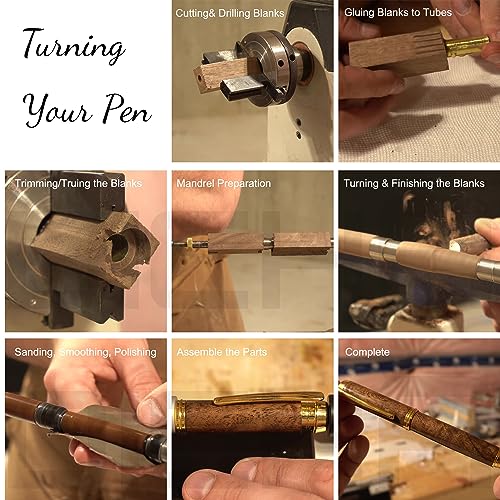 Turning Your Pen

Cutting& Drilling Blanks

Gluing Blanks to Tubes

Trimming/Truing the Blanks

Mandrel Preparation

Turning & Finishing the Blanks

Sanding, Smoothing, Polishing

Assemble the Parts

Complete