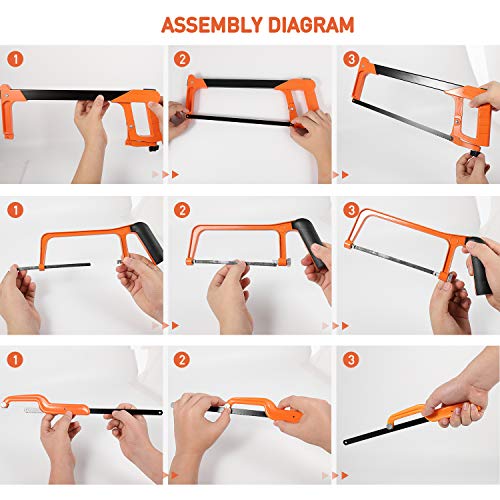 ASSEMBLY DIAGRAM

1

2

3

1

2

3

1

2

3