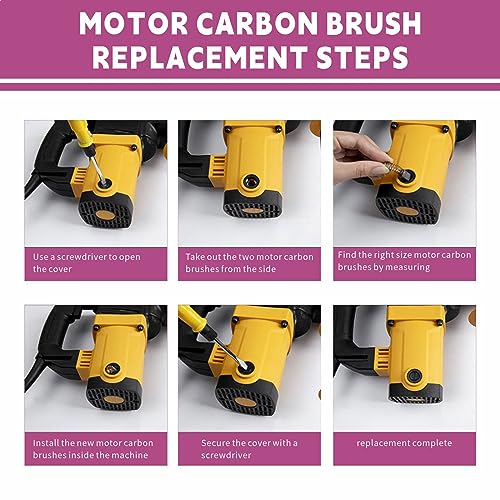 MOTOR CARBON BRUSH REPLACEMENT STEPS

Use a screwdriver to open the cover

Take out the two motor carbon brushes from the side

Find the right size motor carbon brushes by measuring

Install the new motor carbon brushes inside the machine

Secure the cover with a screwdriver

replacement complete