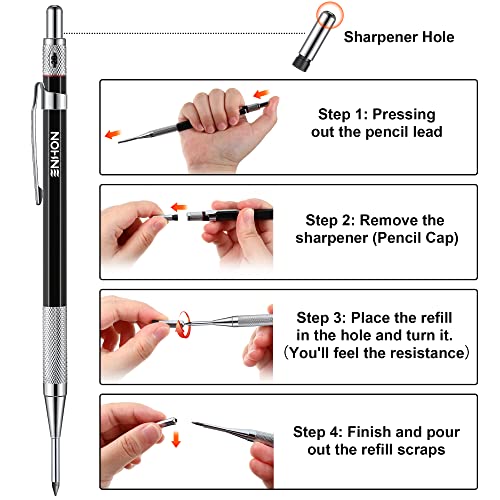 ENHON

Sharpener Hole

Step 1: Pressing out the pencil lead

Step 2: Remove the sharpener (Pencil Cap)

Step 3: Place the refill in the hole and turn it. (You'll feel the resistance)

Step 4: Finish and pour out the refill scraps