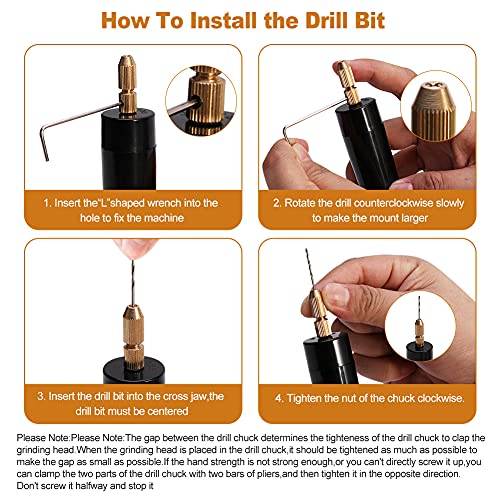 How To Install the Drill Bit

1. Insert the"L"shaped wrench into the hole to fix the machine

2. Rotate the drill counterclockwise slowly to make the mount larger

3. Insert the drill bit into the cross jaw,the drill bit must be centered

4. Tighten the nut of the chuck clockwise.

Please Note:Please Note:The gap between the drill chuck determines the tighteness of the drill chuck to clap the grinding head.When the grinding head is placed in the drill chuck,it should be tightened as much as possible to make the gap as small as possible.If the hand strength is not strong enough,or you can't directly screw it up,you can clamp the two parts of the drill chuck with two bars of pliers,and then tighten it in the opposite direction. Don't screw it halfway and stop it